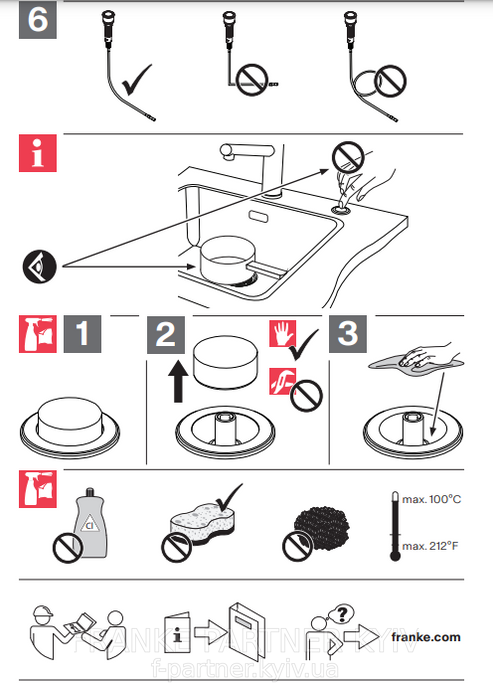 6

i

1

2

3

Cl

max. 100°C

max. 212°F

i

?

franke.com

FRANKE PARTNER KYIV
f-partner.kyiv.ua