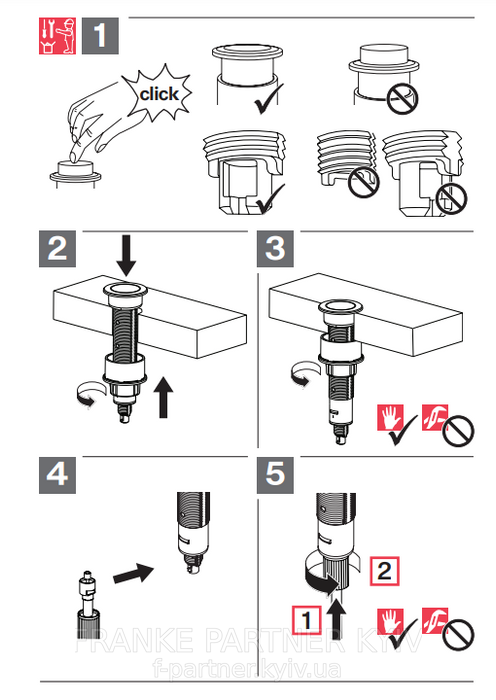 1

click

2

3

4

5

2

1

FRANKE PARTNER KYIV
f-partner.kyiv.ua