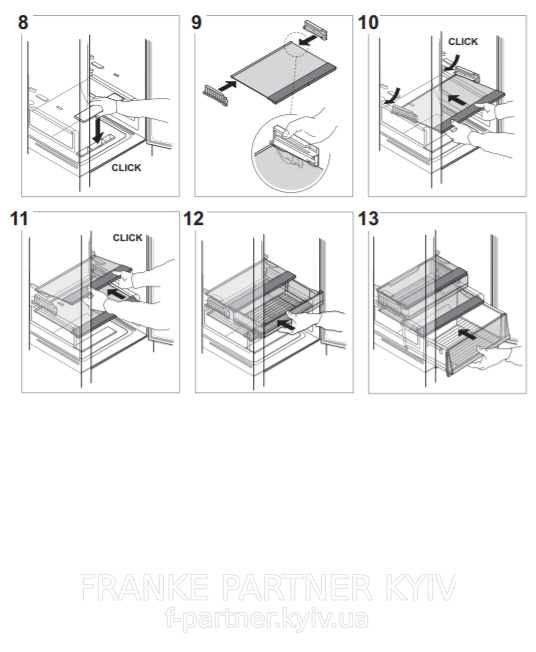 8

CLICK

9

10

CLICK

11

CLICK

12

13

FRANKE PARTNER KYIV
f-partner.kyiv.ua