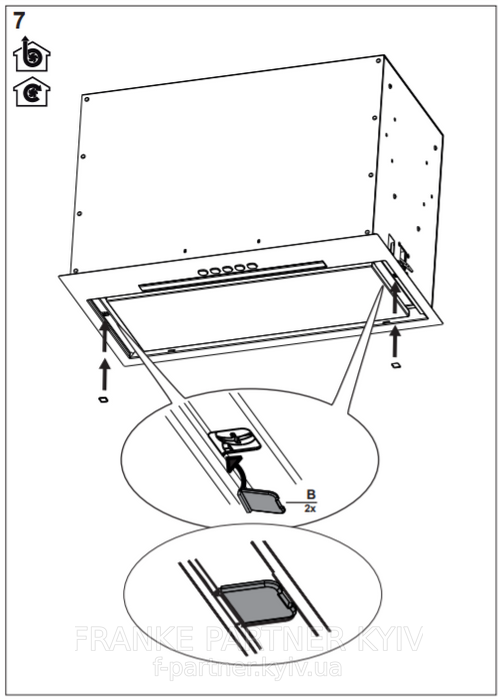 7

B
2x

FRANKE PARTNER KYIV
f-partner.kyiv.ua