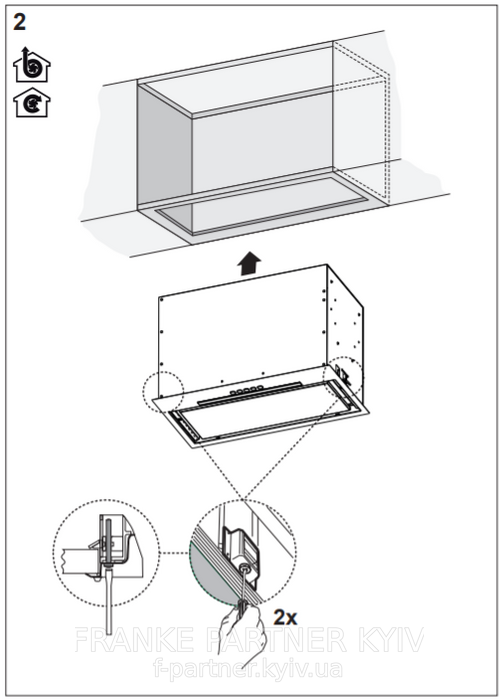 2

2x

FRANKE PARTNER KYIV
f-partner.kyiv.ua